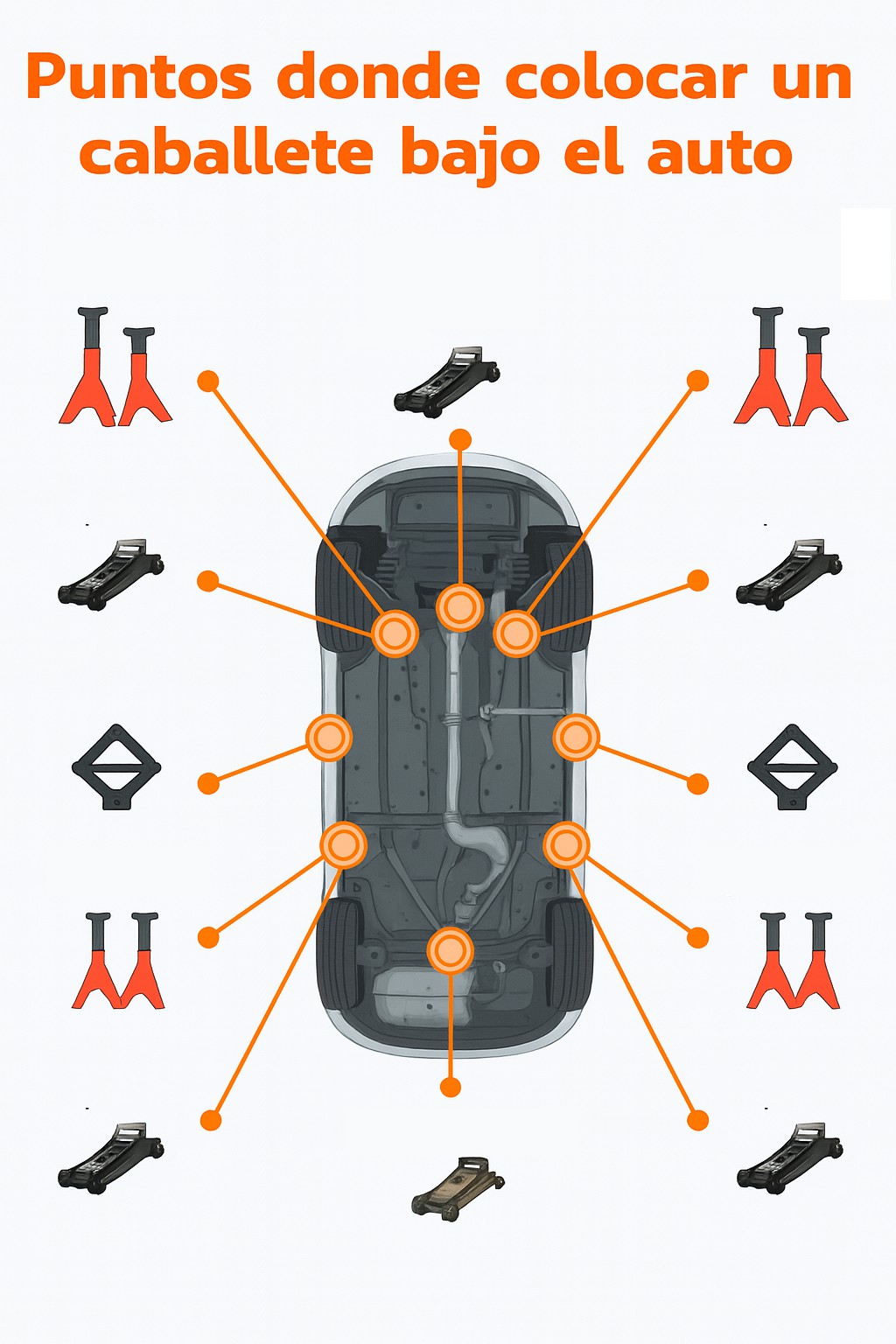 Puntos donde colocar un caballete bajo el auto